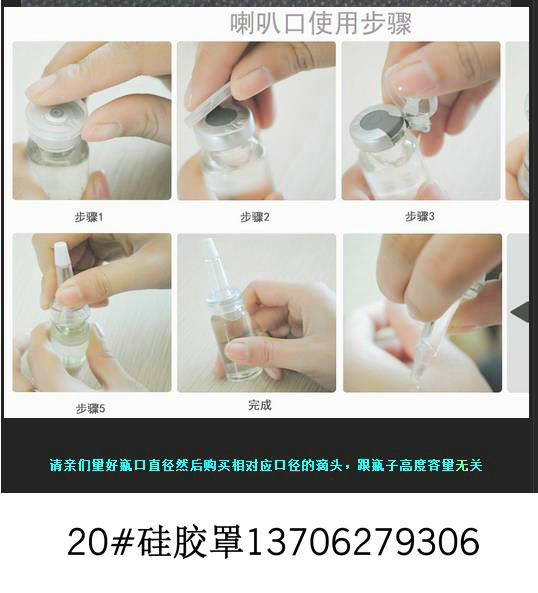 喇叭口使用步骤

步骤1

步骤2

步骤3

步骤5

完成

请亲们量好瓶口直径然后购买相对应口径的滴头，跟瓶子高度容量无关

20#硅胶罩13706279306